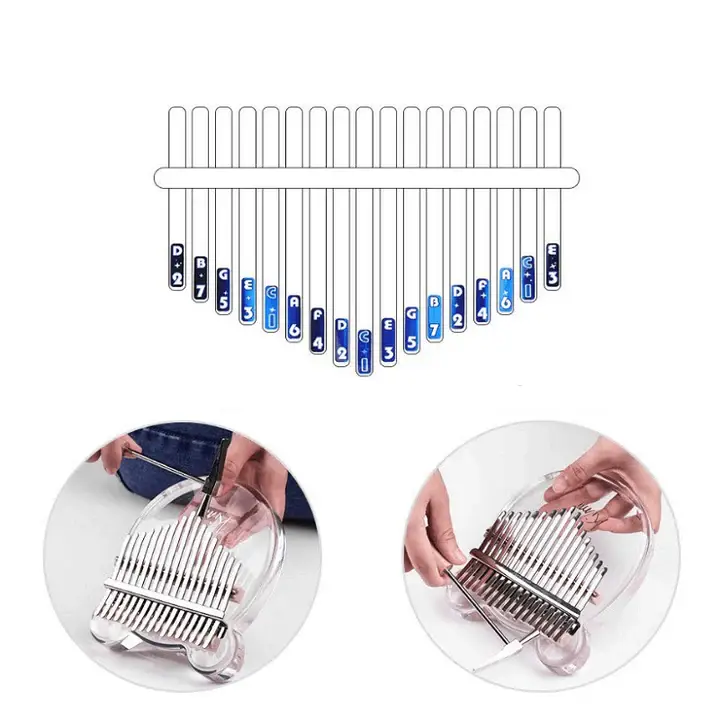 D
2
B
7
G
5
E
3
C
1
A
6
F
4
D
2
C
1
E
3
G
5
B
7
D
2
F
4
A
6
C
1
E
3