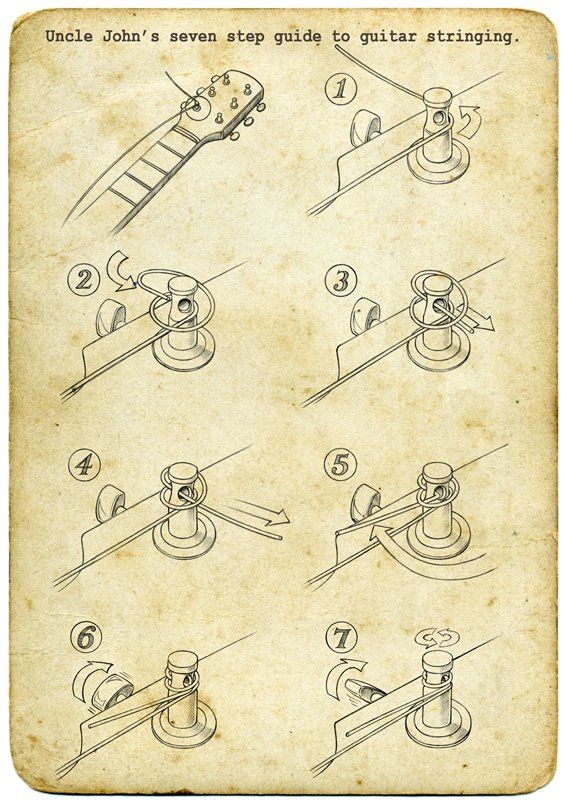 Uncle John's seven step guide to guitar stringing.

1

2

3

4

5

6

7